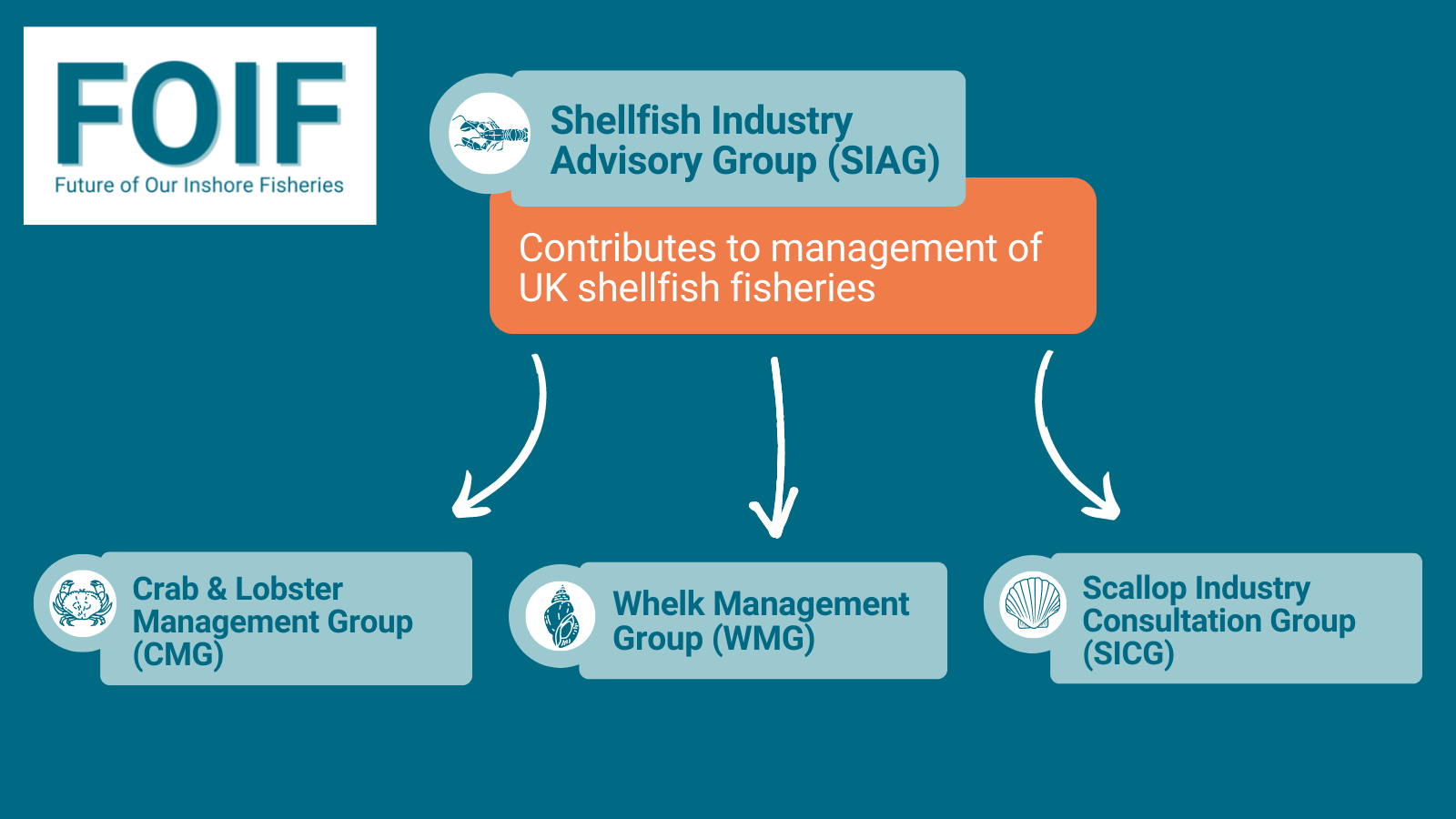 FOIF
Future of Our Inshore Fisheries

Shellfish Industry Advisory Group (SIAG)

Contributes to management of UK shellfish fisheries

Crab & Lobster Management Group (CMG)

Whelk Management Group (WMG)

Scallop Industry Consultation Group (SICG)